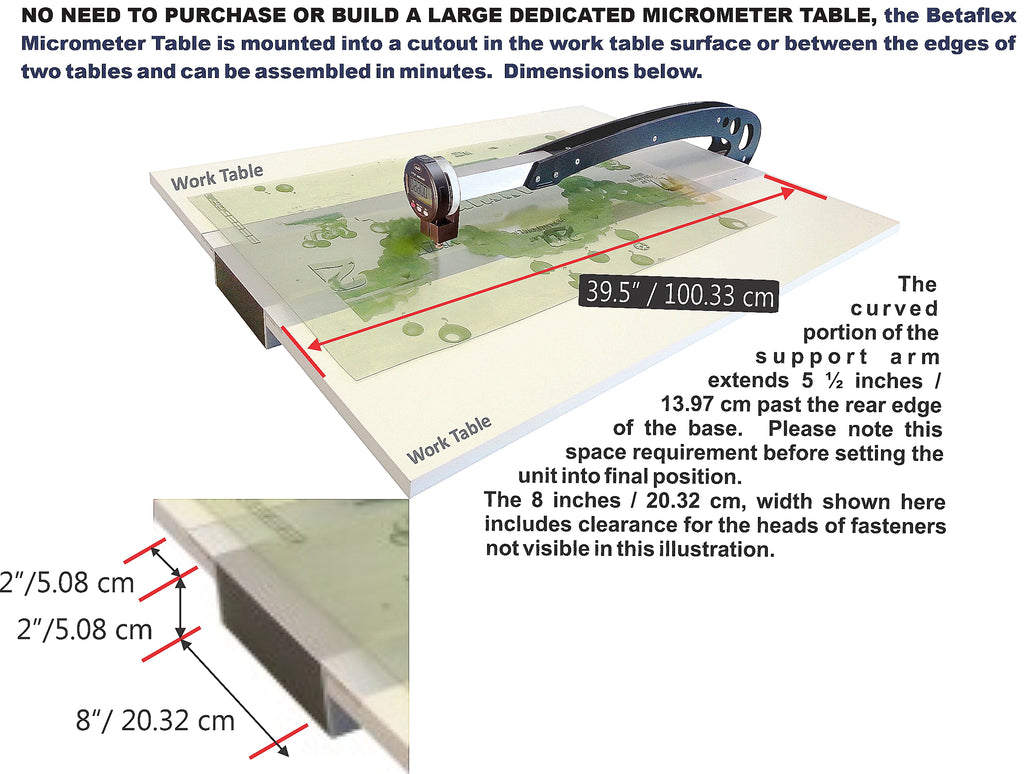 NO NEED TO PURCHASE OR BUILD A LARGE DEDICATED MICROMETER TABLE, the Betaflex Micrometer Table is mounted into a cutout in the work table surface or between the edges of two tables and can be assembled in minutes. Dimensions below.

Work Table

39.5" / 100.33 cm

Work Table

The curved portion of the support arm extends 5 ½ inches / 13.97 cm past the rear edge of the base. Please note this space requirement before setting the unit into final position.

The 8 inches / 20.32 cm, width shown here includes clearance for the heads of fasteners not visible in this illustration.

2"/5.08 cm

2"/5.08 cm

8"/ 20.32 cm